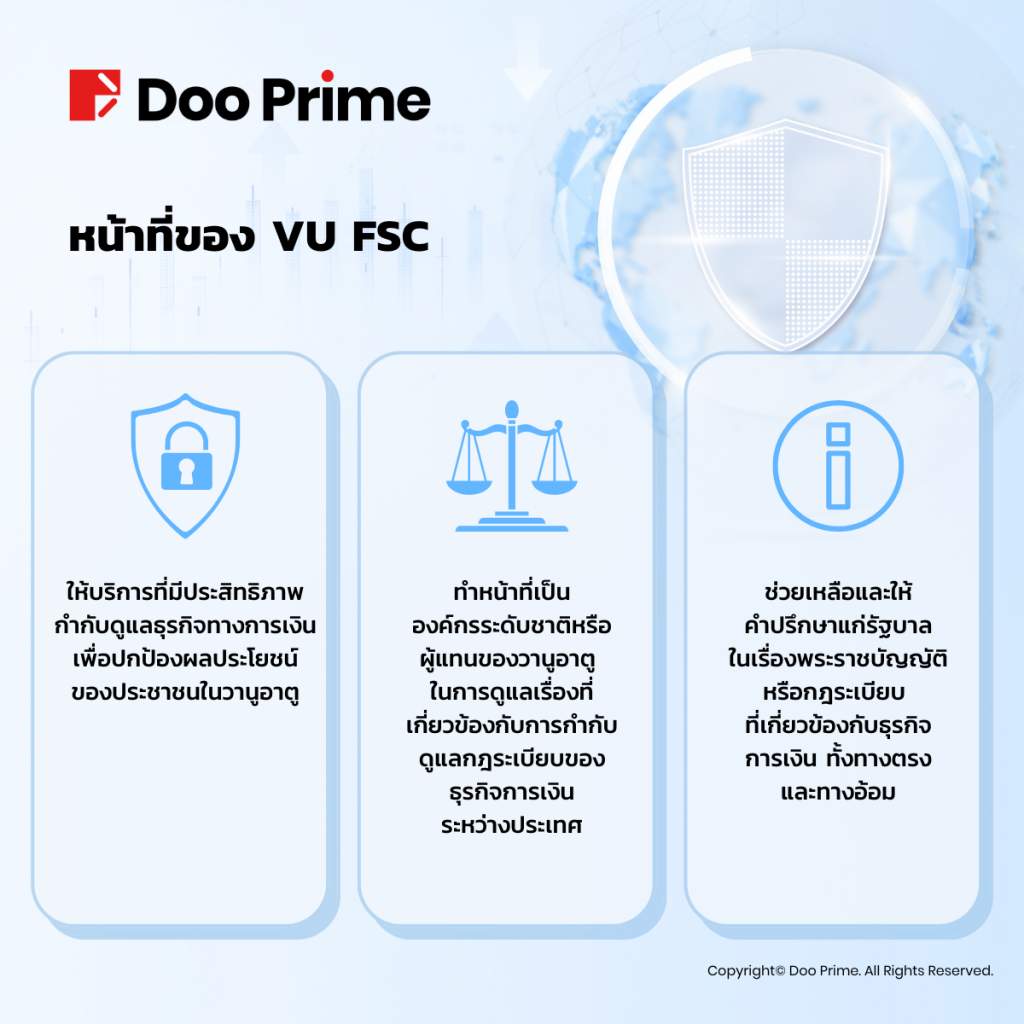 Doo Prime

หน้าที่ของ VU FSC

ให้บริการที่มีประสิทธิภาพ กำกับดูแลธุรกิจทางการเงิน เพื่อปกป้องผลประโยชน์ ของประชาชนในวานูอาตู

ทำหน้าที่เป็น องค์กรระดับชาติหรือ ผู้แทนของวานูอาตู ในการดูแลเรื่องที่ เกี่ยวข้องกับการกำกับ ดูแลกฎระเบียบของ ธุรกิจการเงิน ระหว่างประเทศ

ช่วยเหลือและให้ คำปรึกษาแก่รัฐบาล ในเรื่องพระราชบัญญัติ หรือกฎระเบียบ ที่เกี่ยวข้องกับธุรกิจ การเงิน ทั้งทางตรง และทางอ้อม

Copyright© Doo Prime. All Rights Reserved.